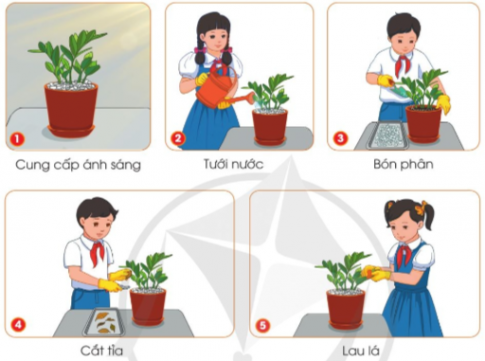 1

Cung cấp ánh sáng

2

Tưới nước

3

Bón phân

4

Cắt tỉa

5

Lau lá