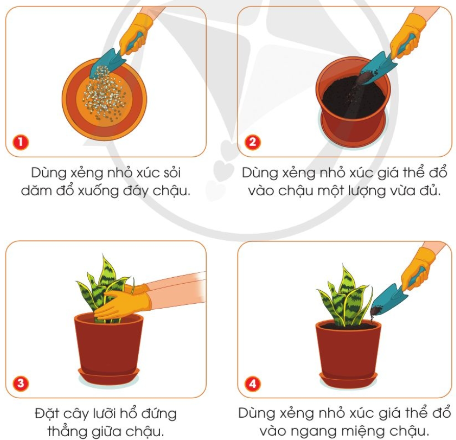 1

Dùng xẻng nhỏ xúc sỏi dăm đổ xuống đáy chậu.

2

Dùng xẻng nhỏ xúc giá thể đổ vào chậu một lượng vừa đủ.

3

Đặt cây lưỡi hổ đứng thẳng giữa chậu.

4

Dùng xẻng nhỏ xúc giá thể đổ vào ngang miệng chậu.